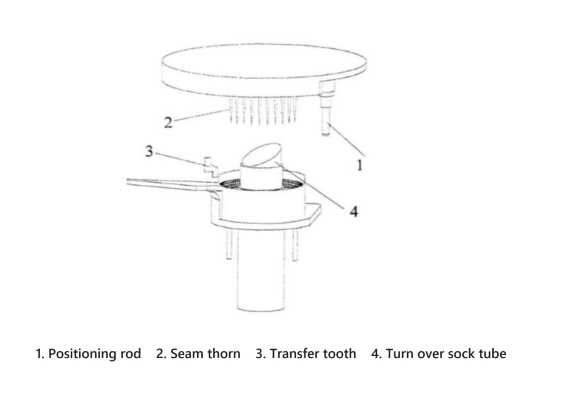 2
3
1
4

1. Positioning rod 2. Seam thorn 3. Transfer tooth 4. Turn over sock tube