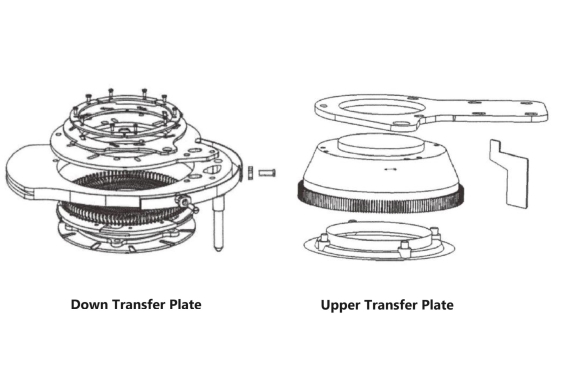 Down Transfer Plate

Upper Transfer Plate