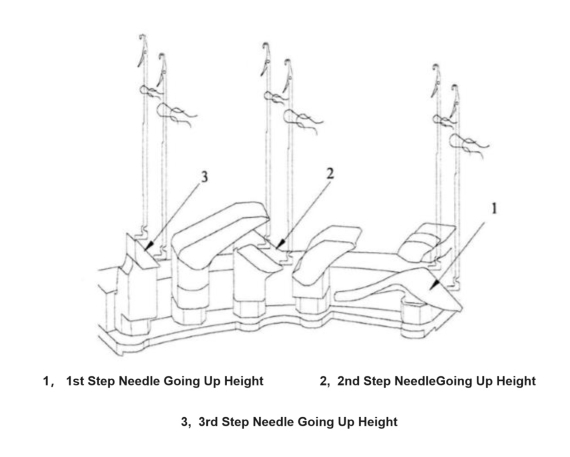 3

2

1

1， 1st Step Needle Going Up Height

2, 2nd Step NeedleGoing Up Height

3, 3rd Step Needle Going Up Height